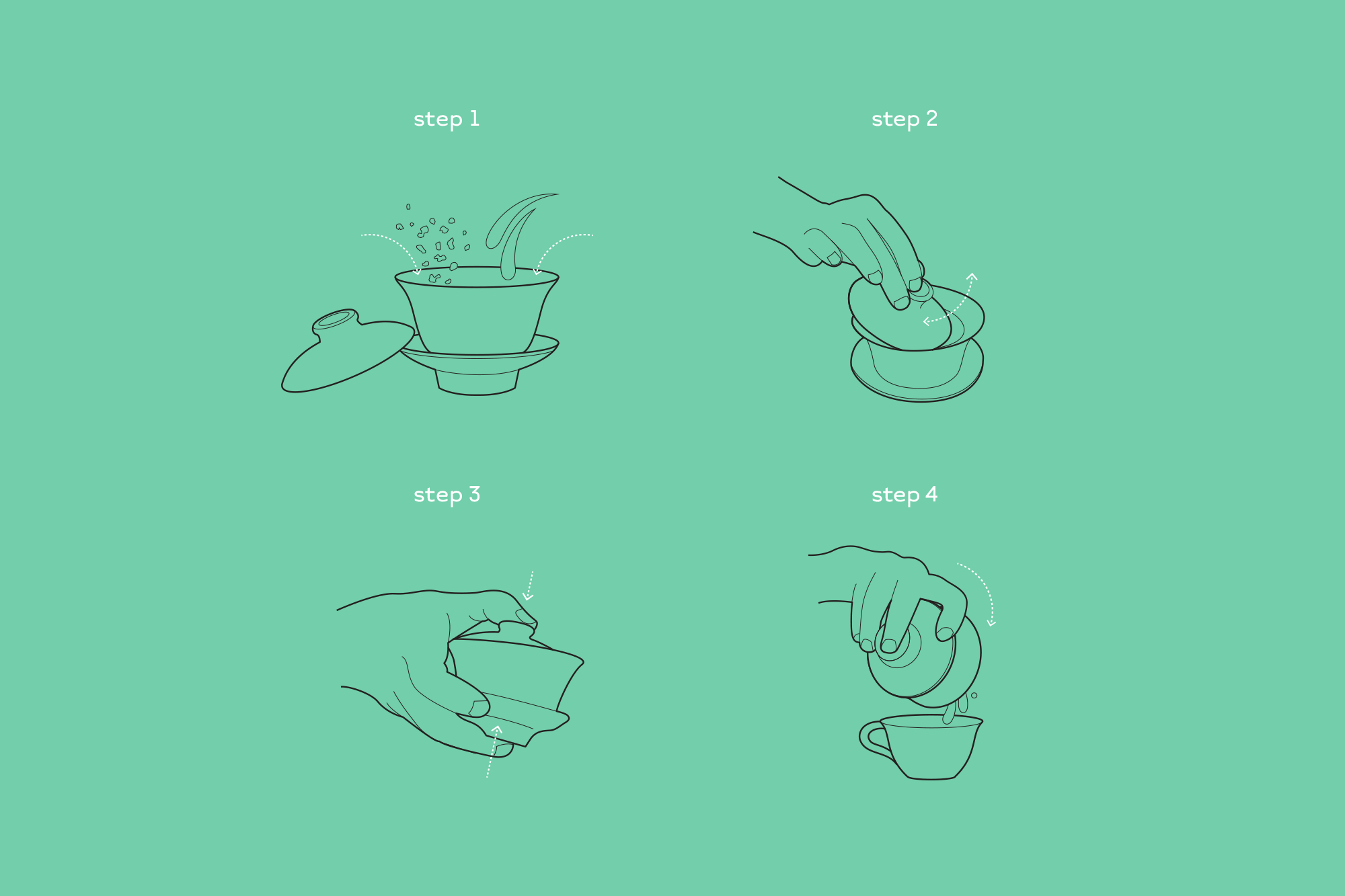 step 1

step 2

step 3

step 4